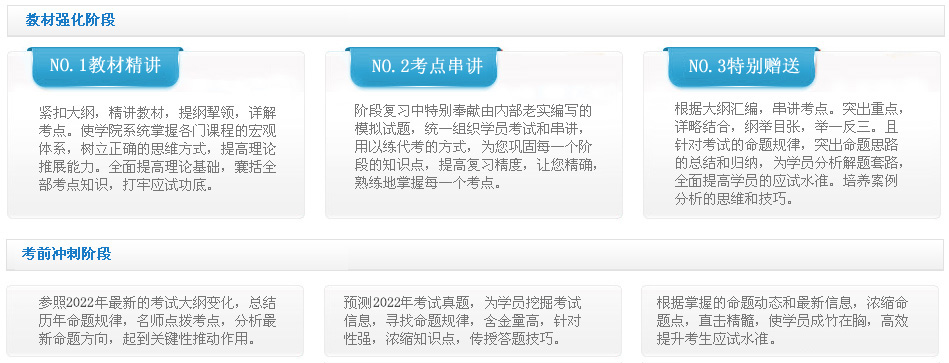 教材强化阶段

NO.1教材精讲

紧扣大纲，精讲教材，提纲挈领，详解考点。使学院系统掌握各门课程的宏观体系，树立正确的思维方式，提高理论推展能力。全面提高理论基础，囊括全部考点知识，打牢应试功底。

NO.2考点串讲

阶段复习中特别奉献由内部老实编写的模拟试题，统一组织学员考试和串讲，用以练代考的方式，为您巩固每一个阶段的知识点，提高复习精度，让您精确，熟练地掌握每一个考点。

NO.3特别赠送

根据大纲汇编，串讲考点。突出重点，详略结合，纲举目张，举一反三。且针对考试的命题规律，突出命题思路的总结和归纳，为学员分析解题套路，全面提高学员的应试水准。培养案例分析的思维和技巧。

考前冲刺阶段

参照2022年最新的考试大纲变化，总结历年命题规律，名师点拨考点，分析最新命题方向，起到关键性推动作用。

预测2022年考试真题，为学员挖掘考试信息，寻找命题规律，含金量高，针对性强，浓缩知识点，传授答题技巧。

根据掌握的命题动态和最新信息，浓缩命题点，直击精髓，使学员成竹在胸，高效提升考生应试水准。